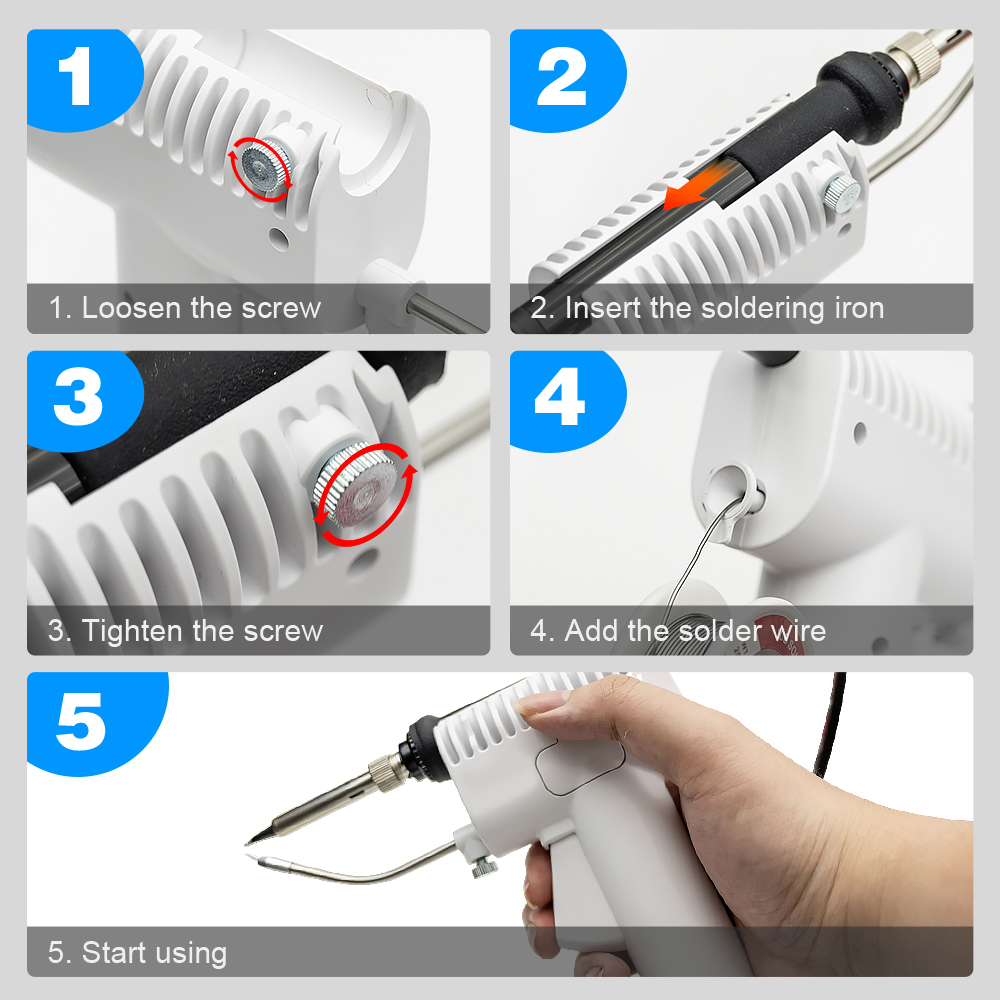 1

1. Loosen the screw

2

2. Insert the soldering iron

3

3. Tighten the screw

4

4. Add the solder wire

5

5. Start using