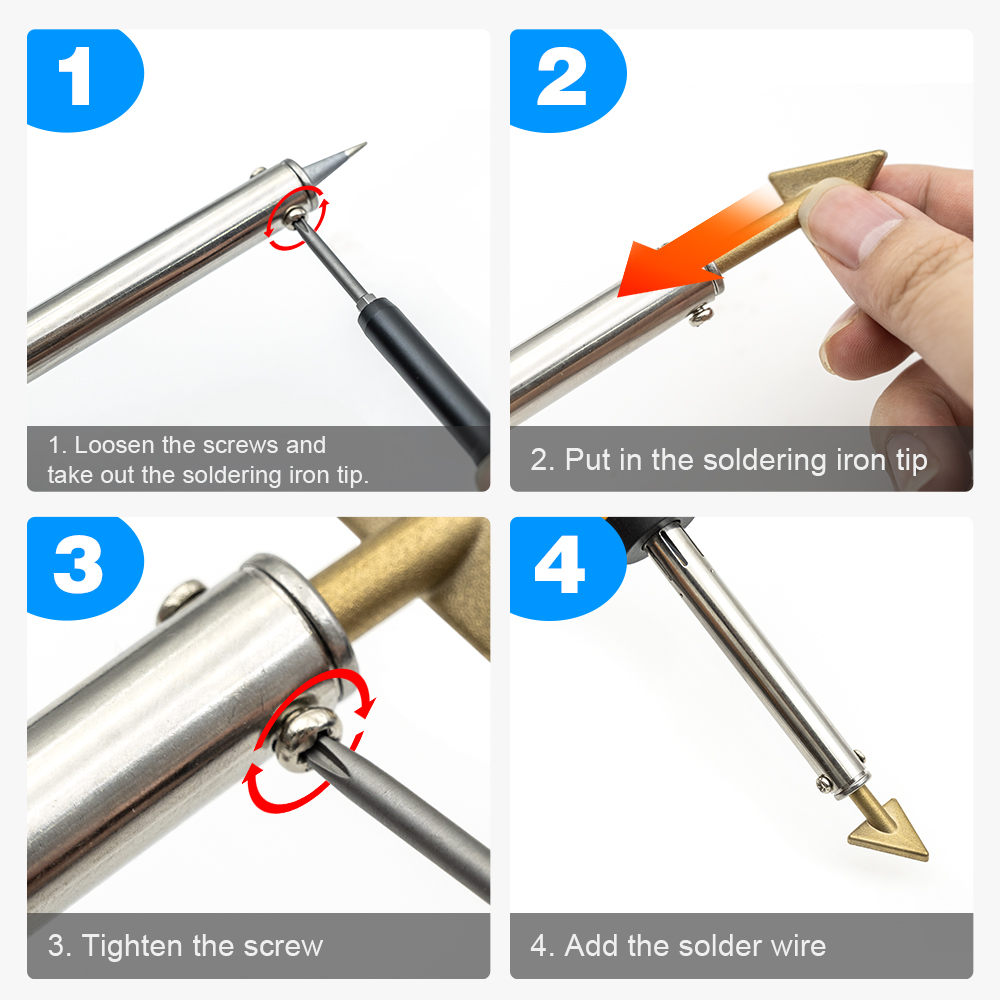 1

1. Loosen the screws and take out the soldering iron tip.

2

2. Put in the soldering iron tip

3

3. Tighten the screw

4

4. Add the solder wire